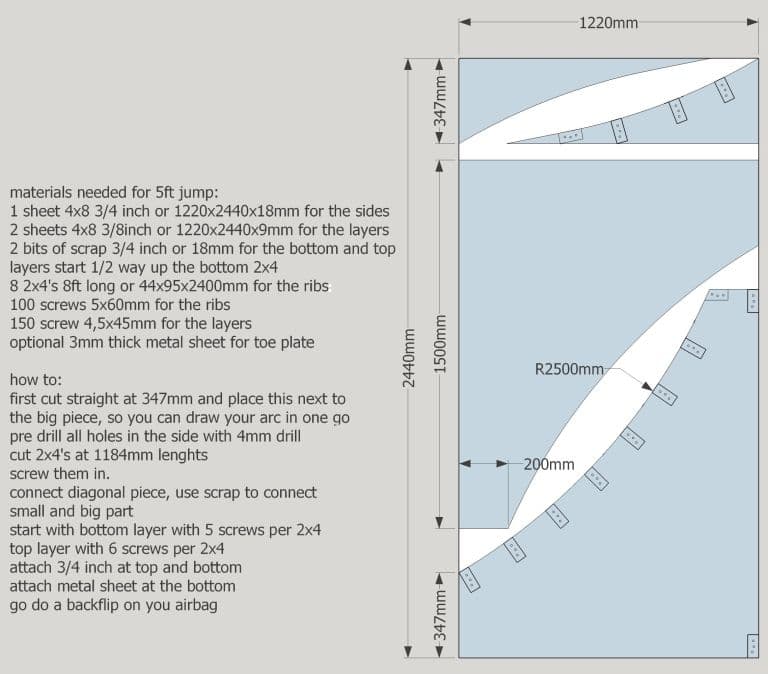 materials needed for 5ft jump:
1 sheet 4x8 3/4 inch or 1220x2440x18mm for the sides
2 sheets 4x8 3/8inch or 1220x2440x9mm for the layers
2 bits of scrap 3/4 inch or 18mm for the bottom and top
layers start 1/2 way up the bottom 2x4
8 2x4's 8ft long or 44x95x2400mm for the ribs
100 screws 5x60mm for the ribs
150 screw 4,5x45mm for the layers
optional 3mm thick metal sheet for toe plate

how to:
first cut straight at 347mm and place this next to the big piece, so you can draw your arc in one go
pre drill all holes in the side with 4mm drill
cut 2x4's at 1184mm lenghts
screw them in.
connect diagonal piece, use scrap to connect small and big part
start with bottom layer with 5 screws per 2x4
top layer with 6 screws per 2x4
attach 3/4 inch at top and bottom
attach metal sheet at the bottom
go do a backflip on you airbag

1220mm
347mm
2440mm
1500mm
R2500mm
200mm
347mm